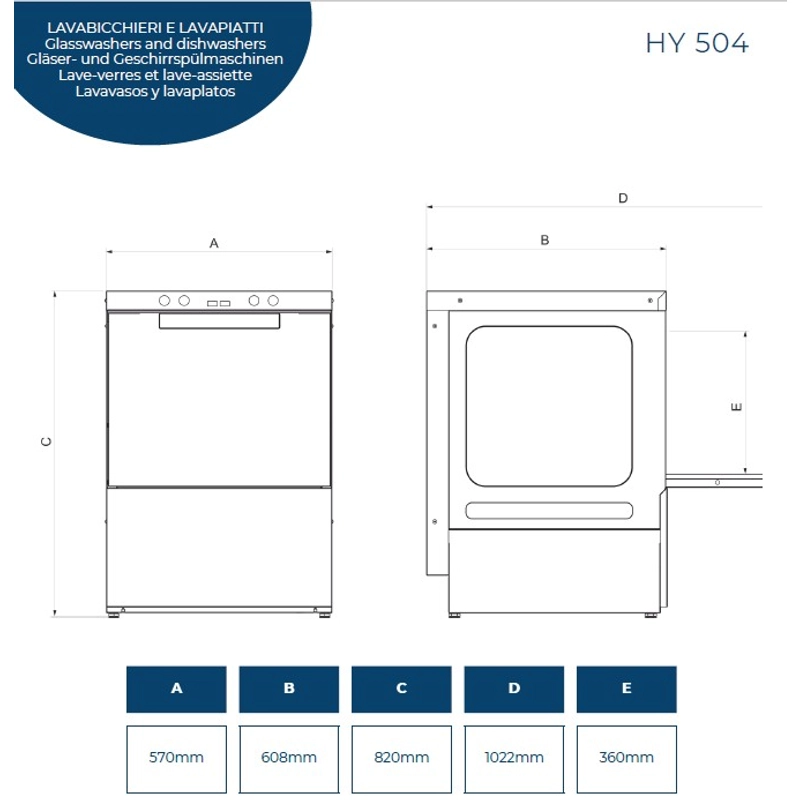 LAVABICCHIERI E LAVAPIATTI
Glasswashers and dishwashers
Gläser- und Geschirrspülmaschinen
Lave-verres et lave-assiette
Lavavasos y lavaplatos

HY 504

A

C

D

B

E

| A | B | C | D | E |
|---|---|---|---|---|
| 570mm | 608mm | 820mm | 1022mm | 360mm |